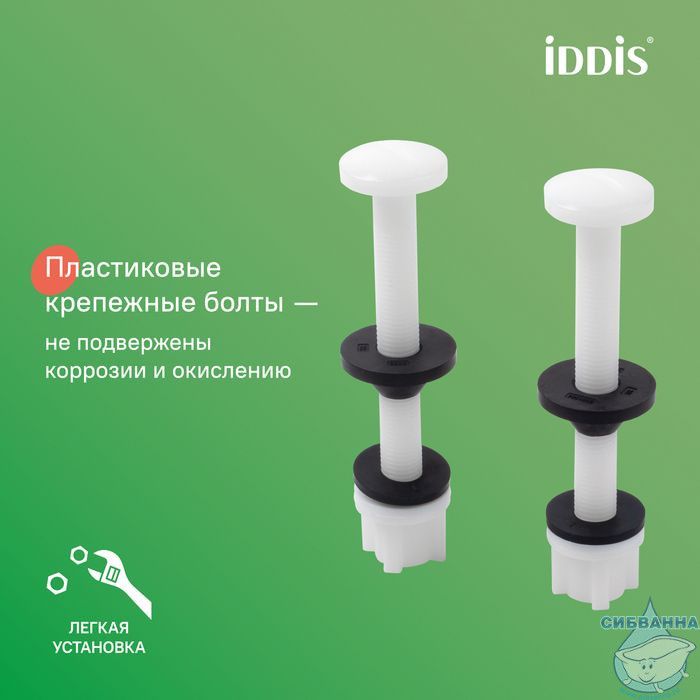 iDDiS®

Пластиковые крепежные болты —

не подвержены коррозии и окислению

ЛЕГКАЯ УСТАНОВКА

СИБВАННА