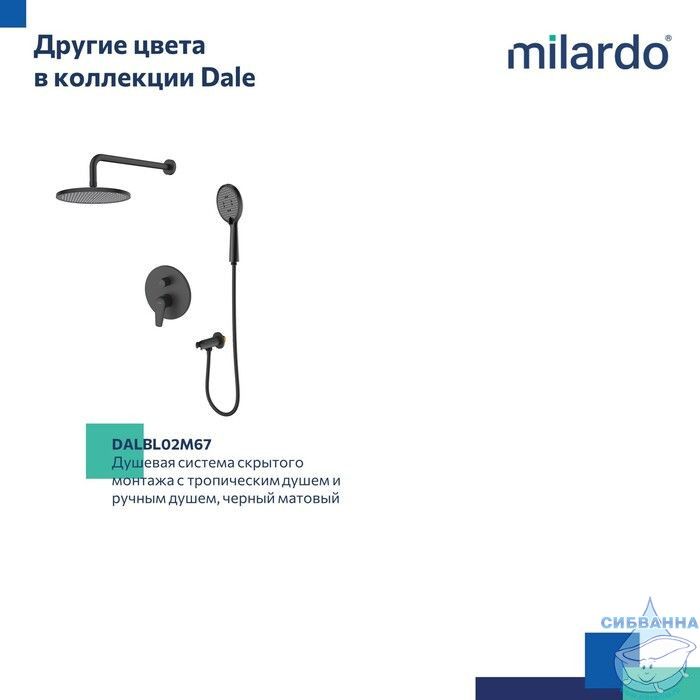 Другие цвета в коллекции Dale

milardo®

DALBL02M67
Душевая система скрытого монтажа с тропическим душем и ручным душем, черный матовый

СИБВАННА