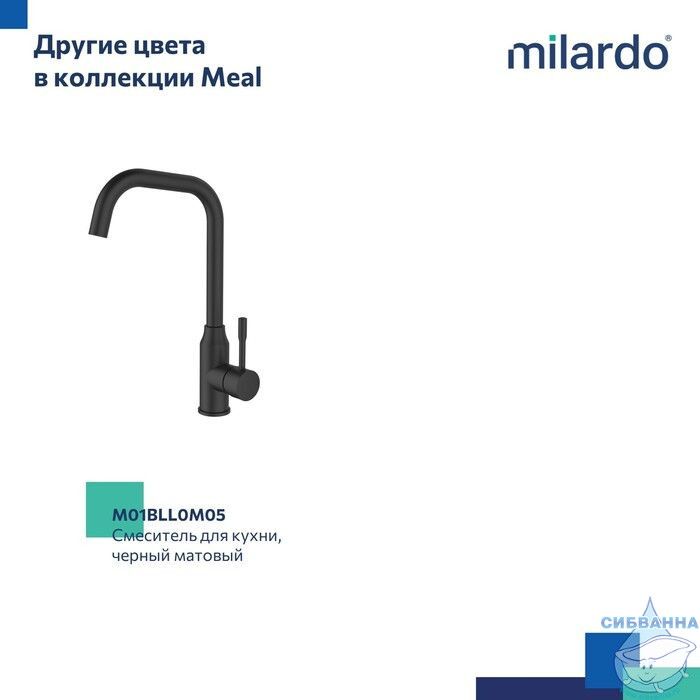 Другие цвета в коллекции Meal

milardo®

M01BLL0M05
Смеситель для кухни, черный матовый

СИБВАННА