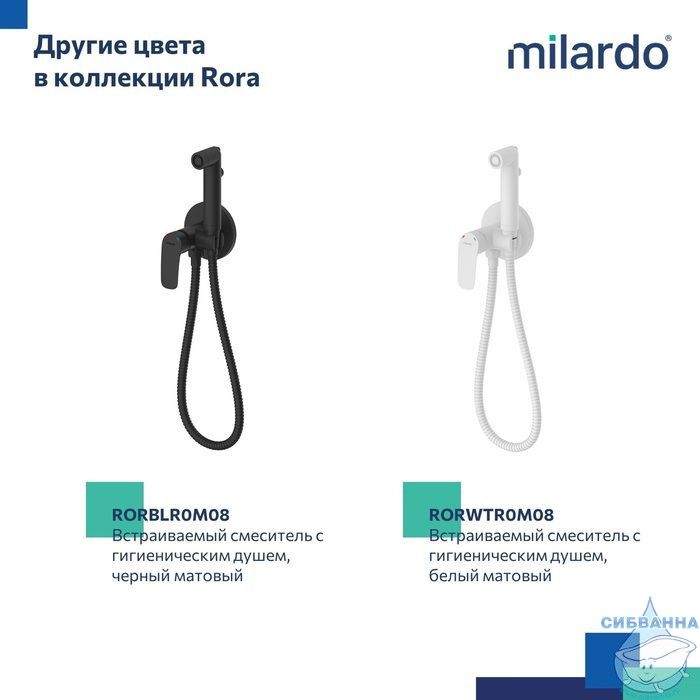 Другие цвета в коллекции Rora

milardo®

RORBLR0M08
Встраиваемый смеситель с гигиеническим душем, черный матовый

RORWTR0M08
Встраиваемый смеситель с гигиеническим душем, белый матовый

СИБВАННА