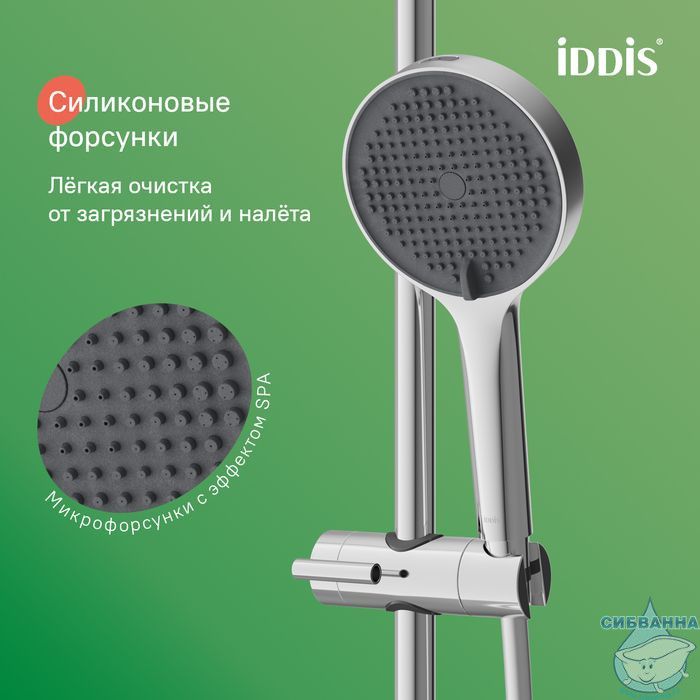 iDDiS®

Силиконовые форсунки

Лёгкая очистка от загрязнений и налёта

Микрофорсунки с эффектом SPA

СИБВАННА