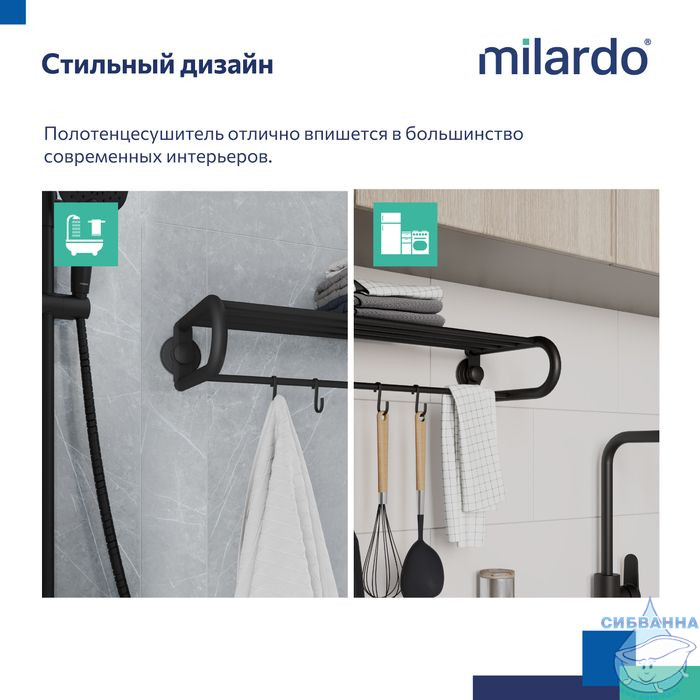 Стильный дизайн

milardo®

Полотенцесушитель отлично впишется в большинство современных интерьеров.

СИБВАННА