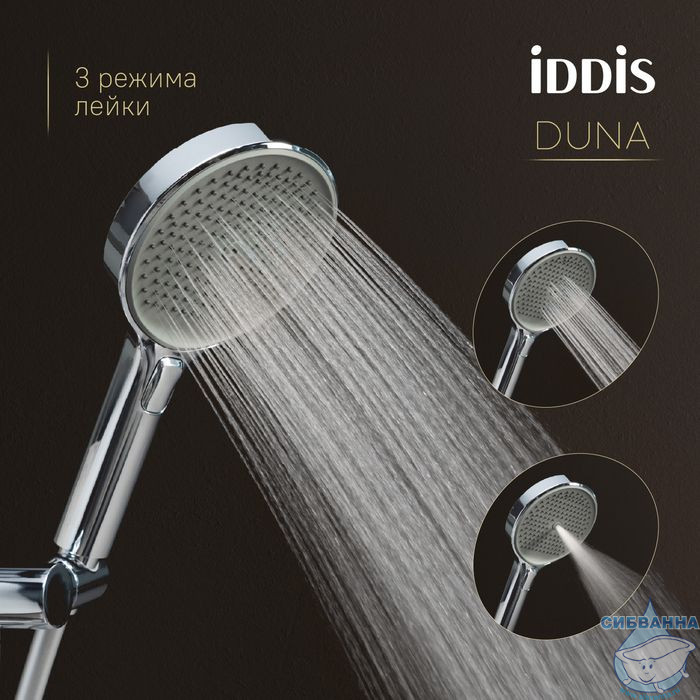 3 режима лейки

iDDiS

DUNA

СИБВАННА